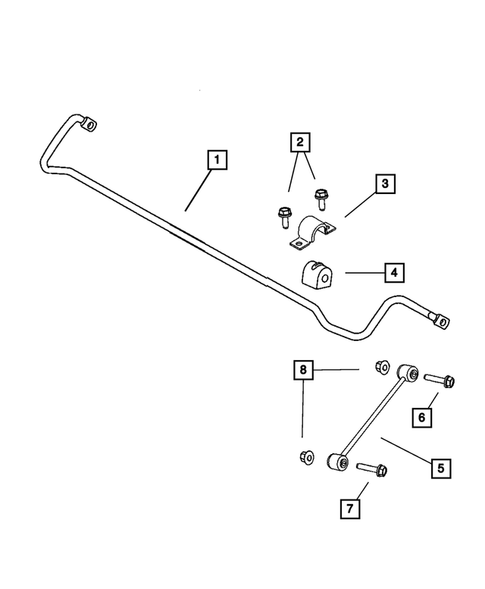 1
2
3
4
8
6
5
7