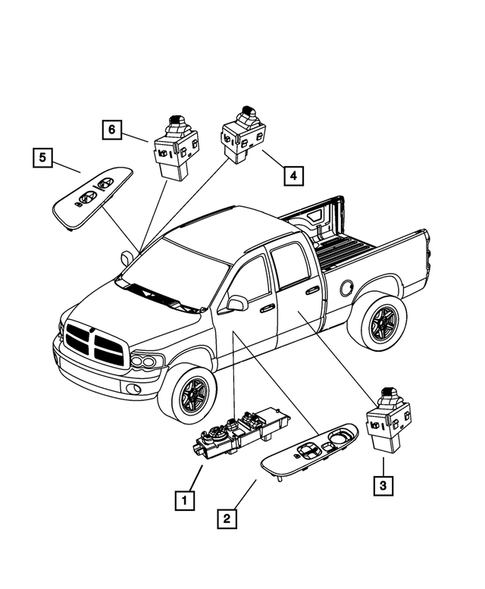 6
5
4
3
1
2