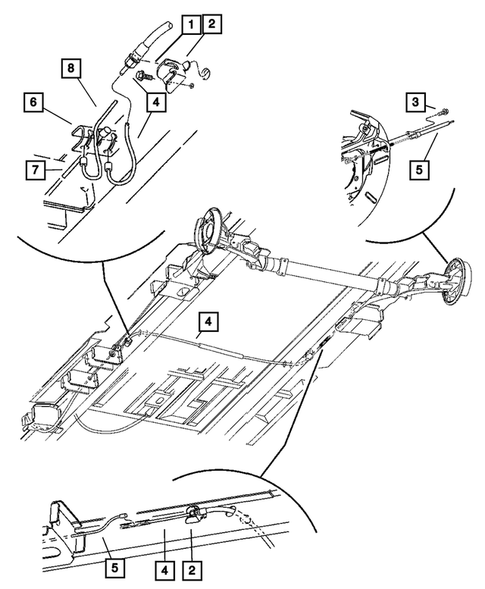 1
2
8
6
4
7
3
5
4
5
4
2