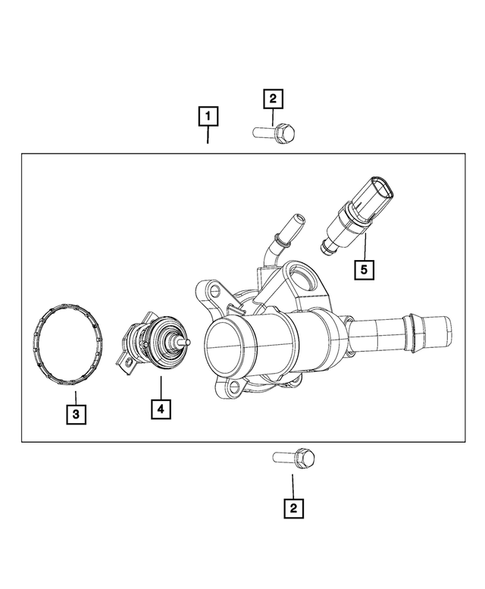 2
1
5
3
4
2