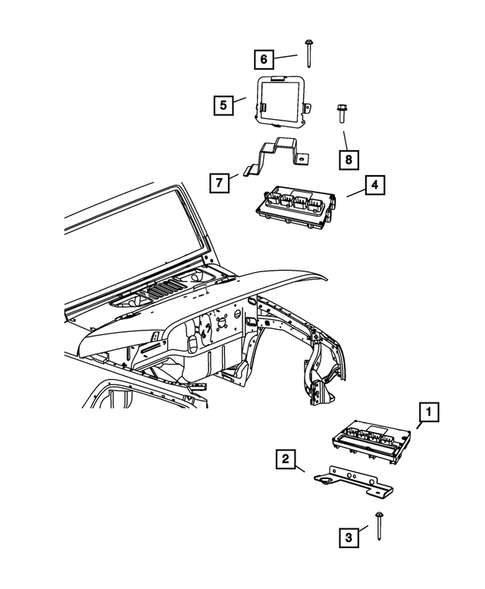 6
5
8
7
4
1
2
3