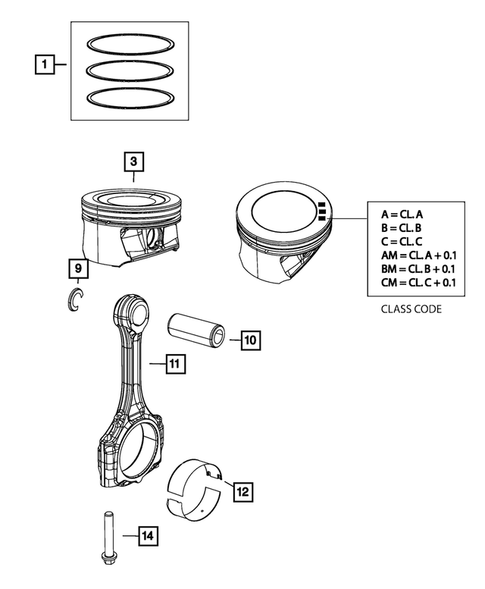 1

3

A = CL. A
B = CL. B
C = CL. C
AM = CL. A + 0.1
BM = CL. B + 0.1
CM = CL. C + 0.1

CLASS CODE

9

10

11

12

14