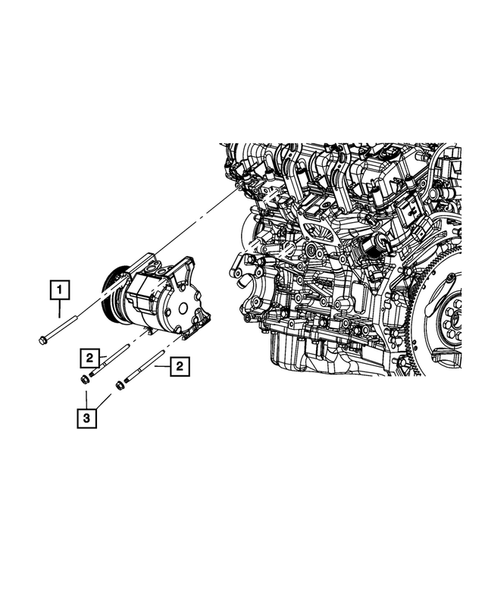 1
2
2
3