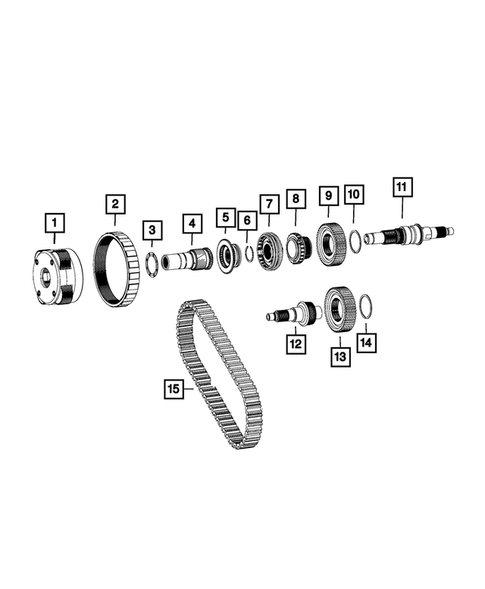 1
2
3
4
5
6
7
8
9
10
11
12
13
14
15