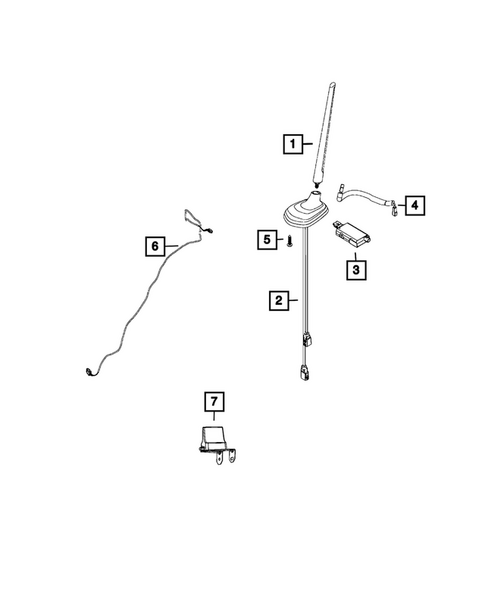 1
4
6
5
3
2
7