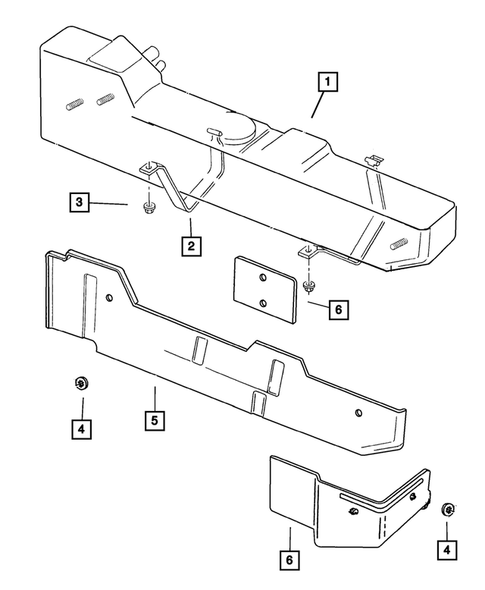 1
3
2
6
4
5
6
4