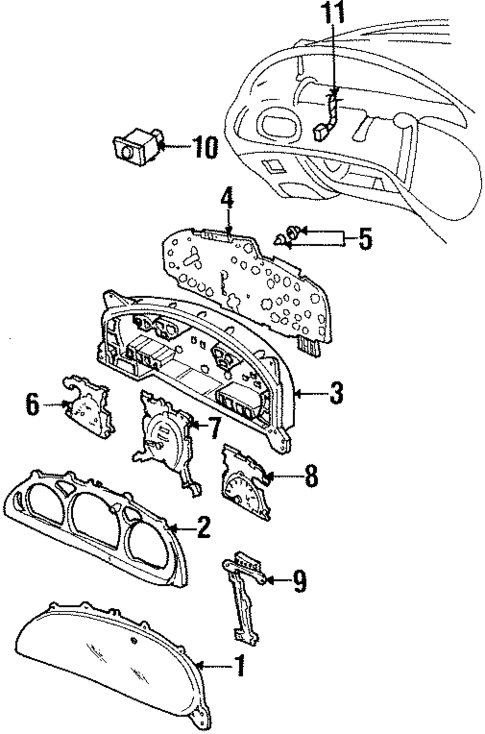 11
10
4
5
3
6
7
8
2
9
1