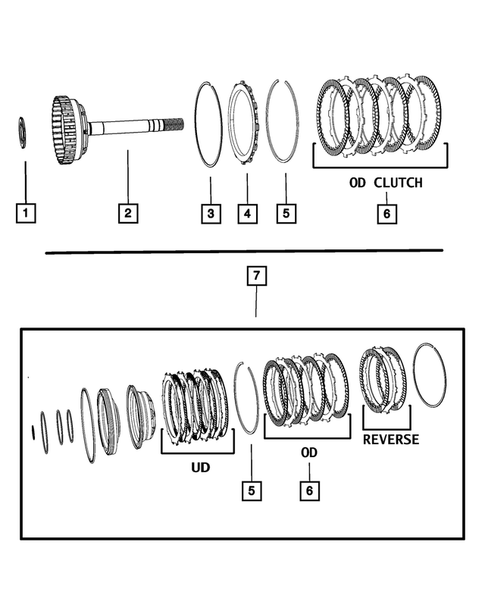 OD CLUTCH

1
2
3
4
5
6

7

UD
OD
REVERSE

5
6