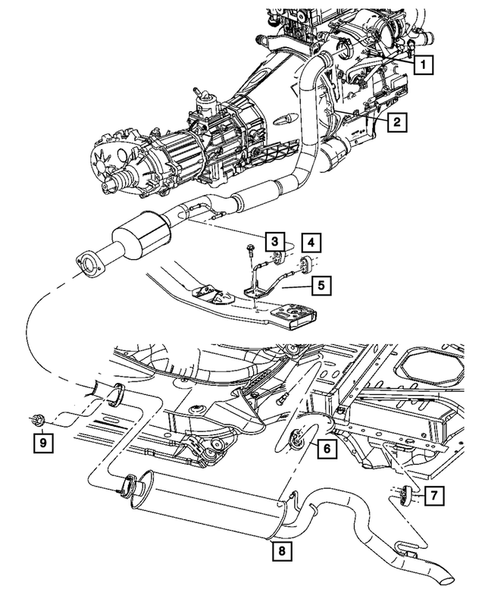 1
2
3
4
5
6
7
8
9