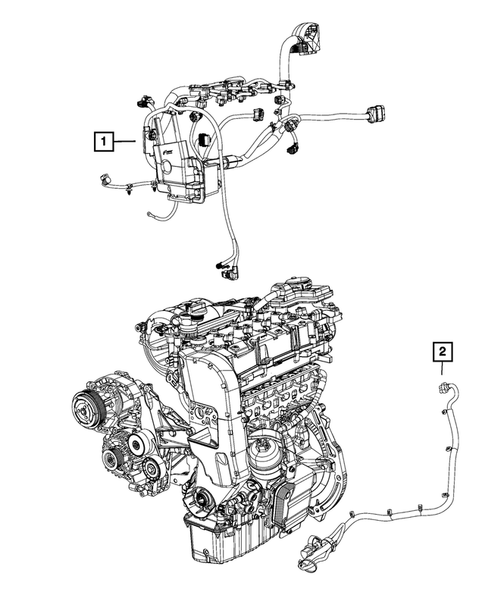 1

2