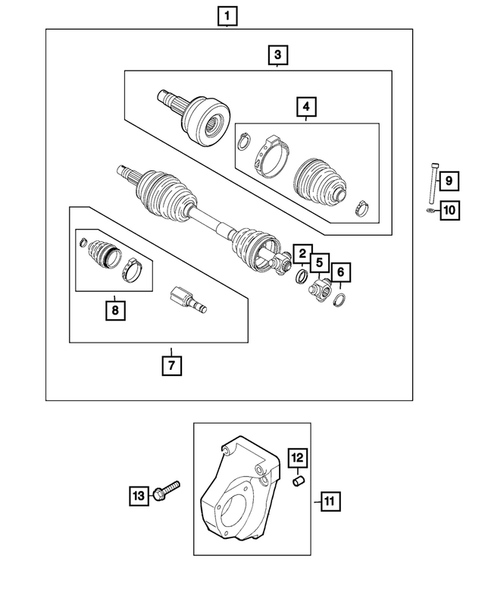 1
3
4
9
10
2
5
6
8
7
12
13
11