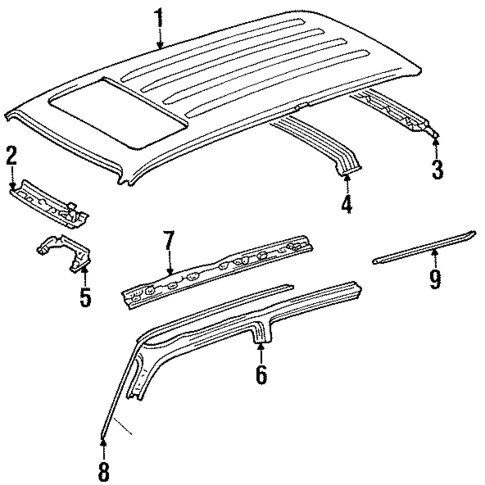 1
2
3
4
5
7
9
6
8