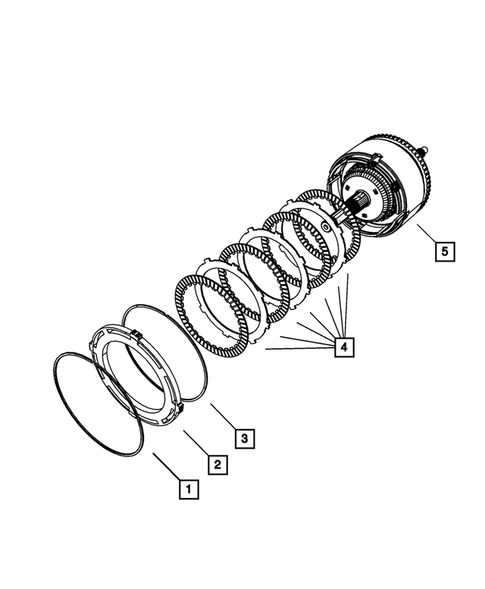 5
4
3
2
1