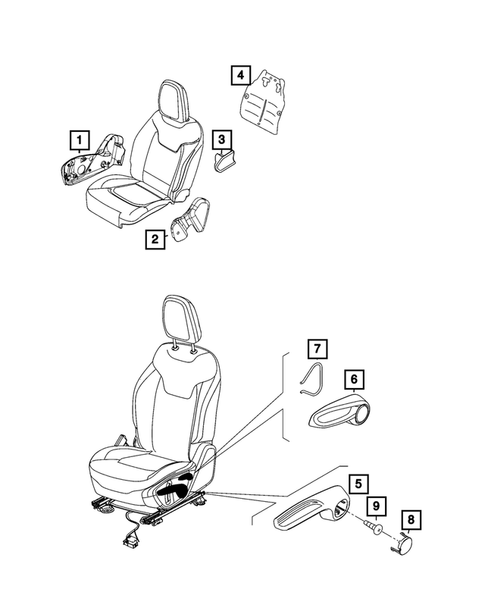 4
1
3
2
7
6
5
9
8