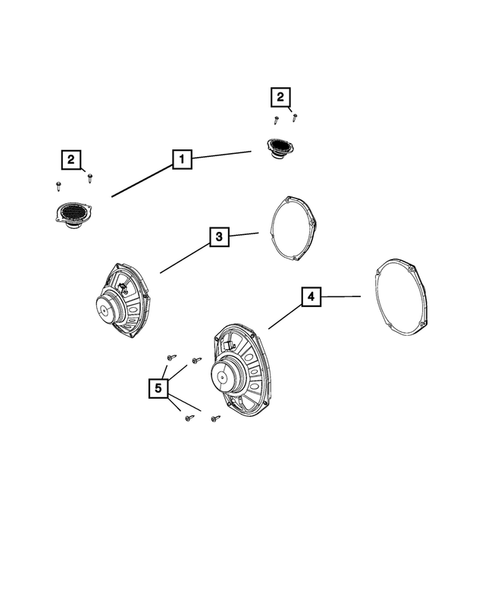 2
2
1
3
4
5