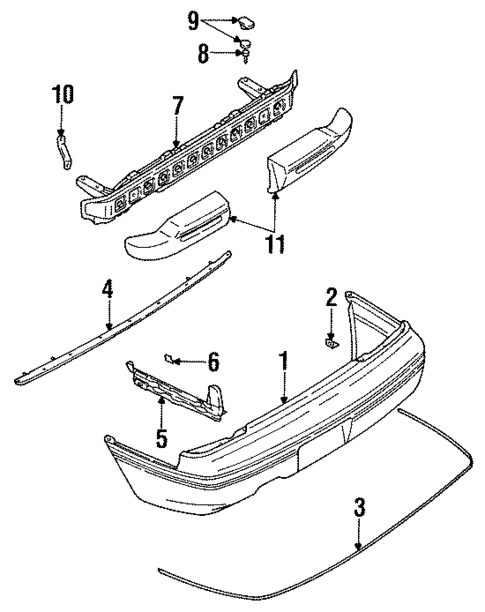 9
8
10
7
11
4
2
6
1
5
3