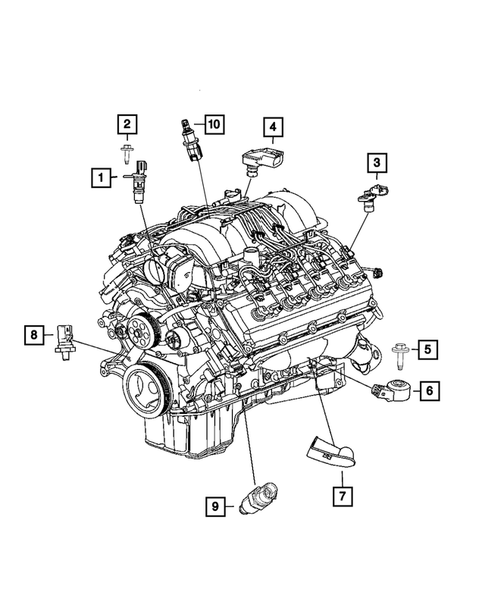 2
10
4
1
3
8
5
6
7
9