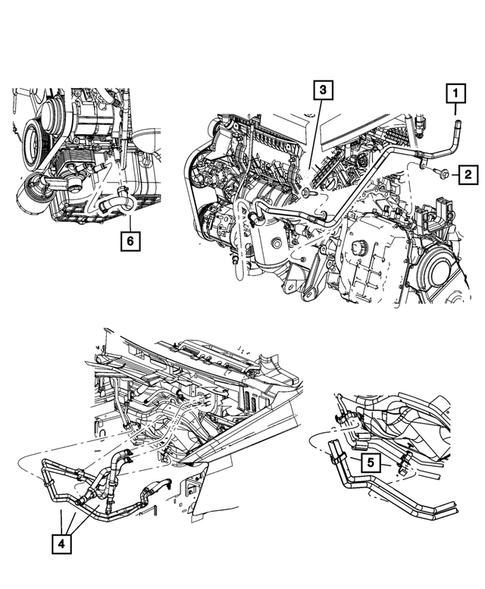 3
1
2
6
5
4