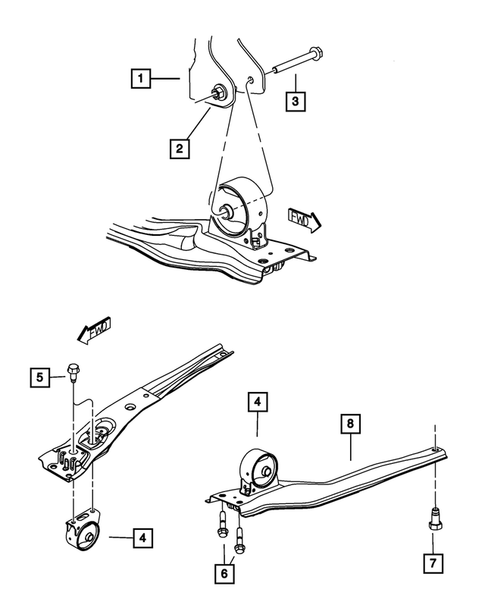 1
3
2
FWD
FWD
5
4
8
4
6
7