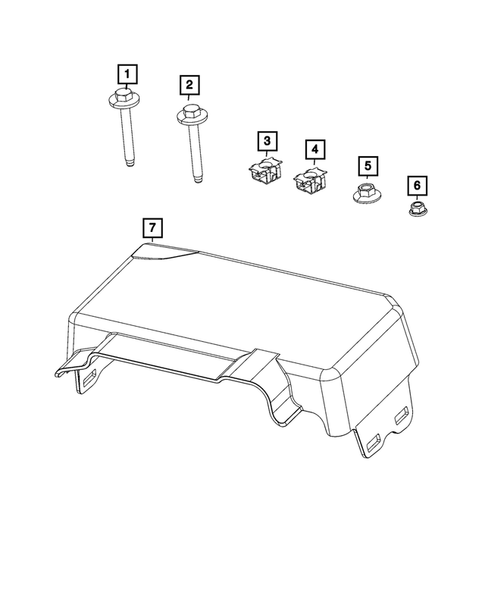 1
2
3
4
5
6
7