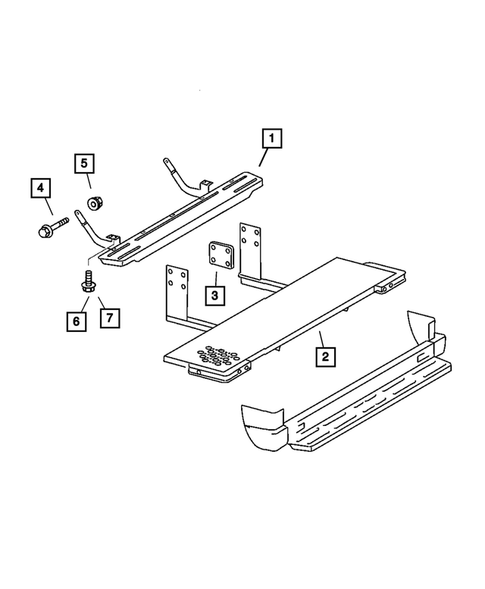 1
5
4
3
6
7
2