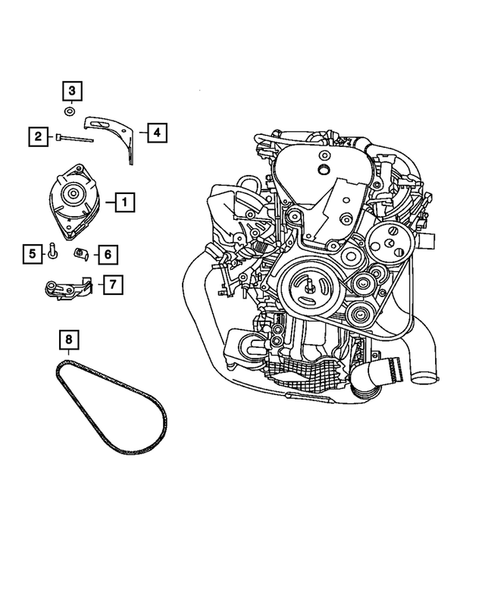 3
2
4
1
5
6
7
8