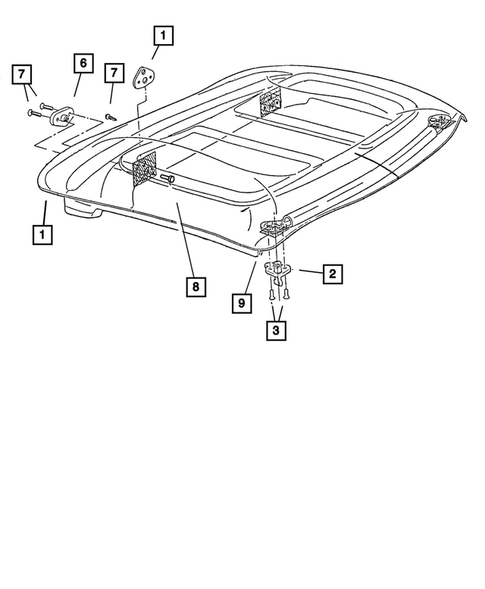 1
7
6
7
1
8
9
2
3