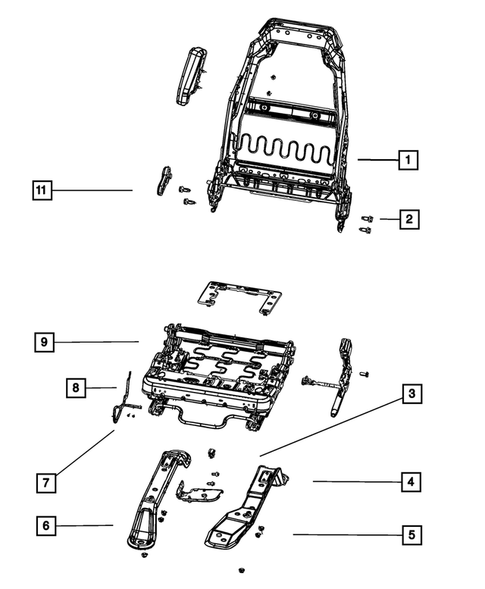 1
11
2
9
8
3
7
4
6
5