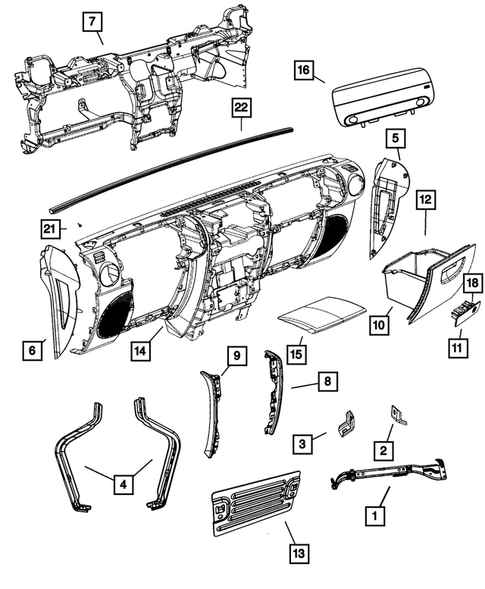 7
16
22
5
12
21
18
6
14
10
11
15
9
8
3
2
4
1
13