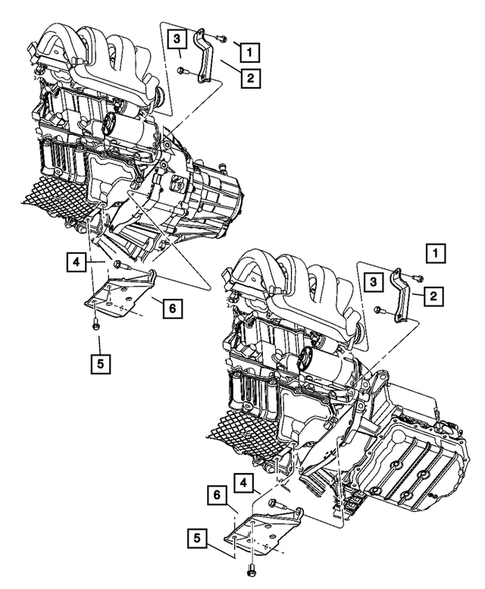 3
1
2
4
6
5
1
3
2
4
6
5