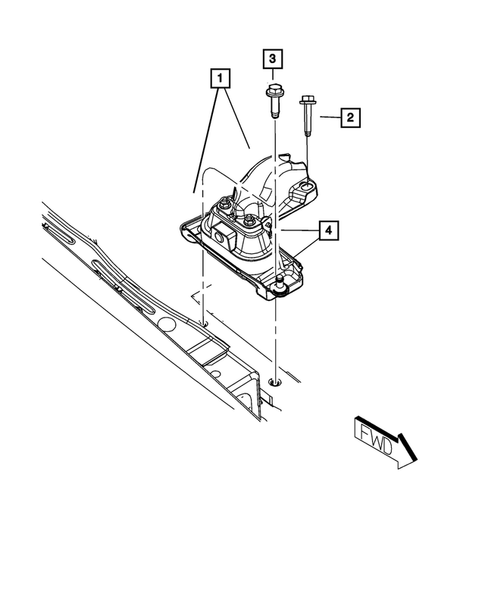 3
1
2
4
FWD