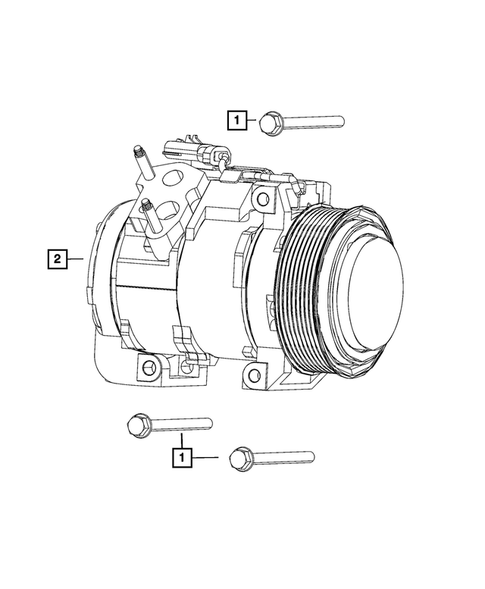 1
2
1