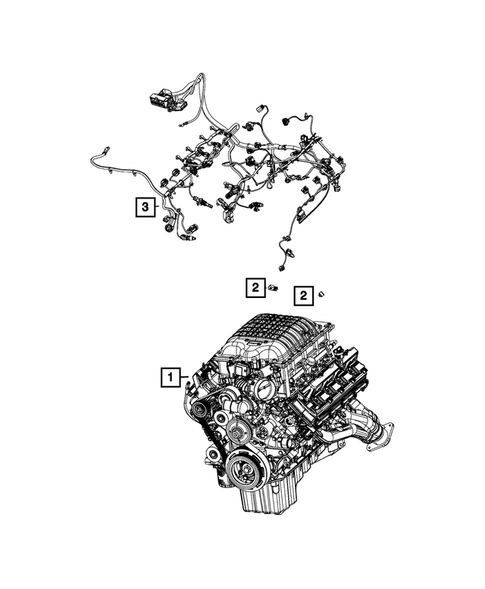 3

2

2

1