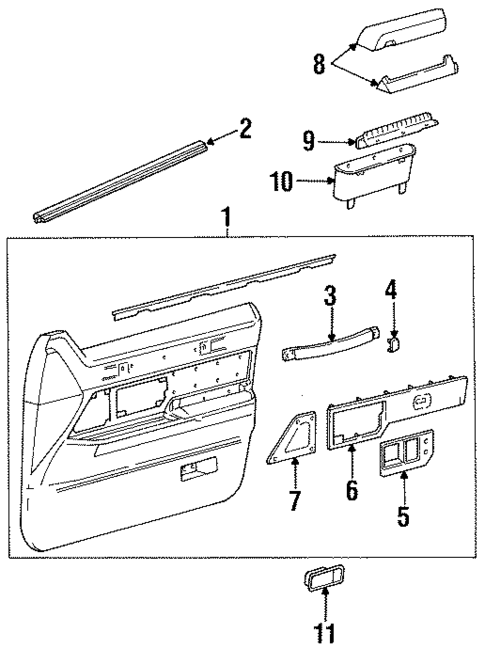 8
2
9
10
1
3
4
7
6
5
11