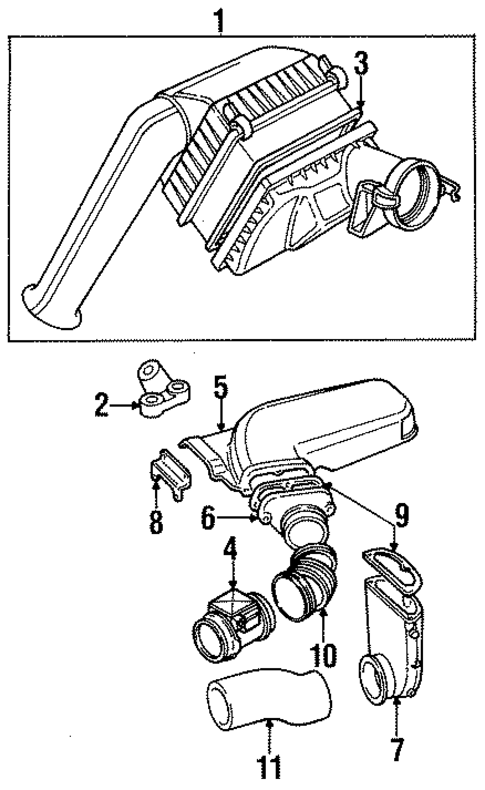 1
3
2
5
8
6
9
4
10
11
7