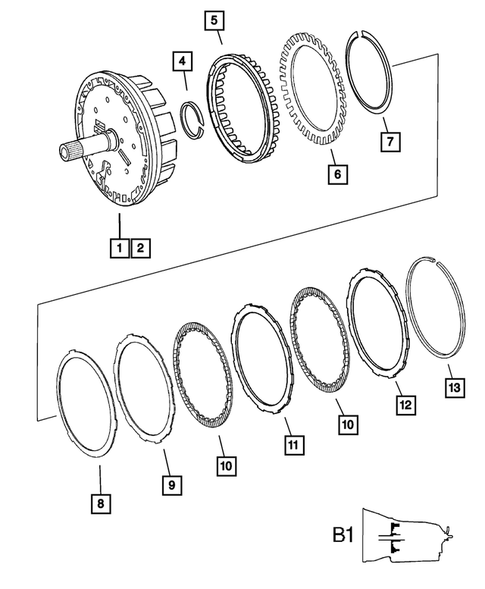 5
4
7
6
1 2
13
12
10
11
10
9
8
B1