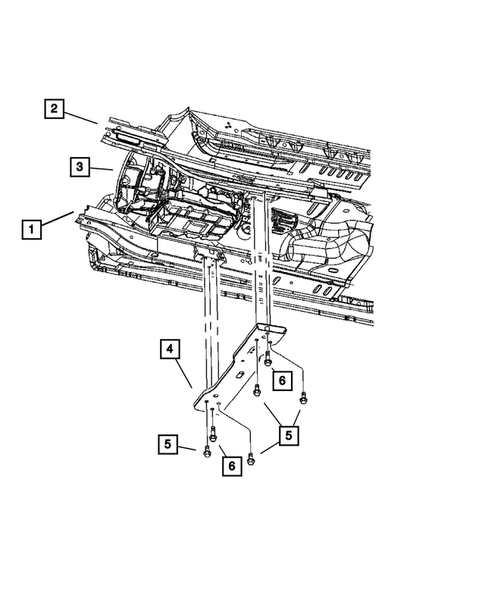 2
3
1
4
6
5
5
6