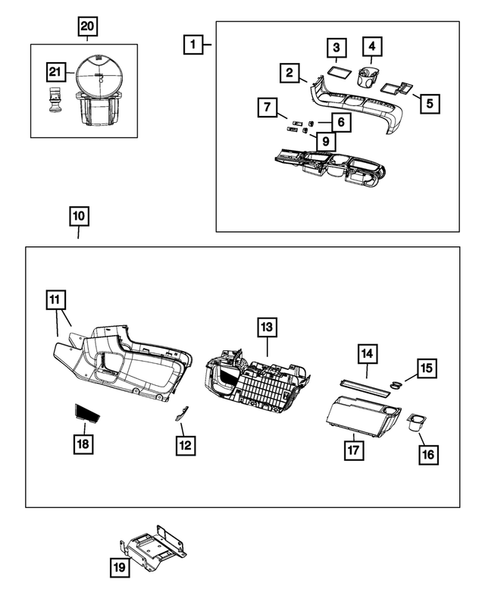 20
21
1
3
4
2
5
7
6
9
10
11
13
14
15
18
12
17
16
19