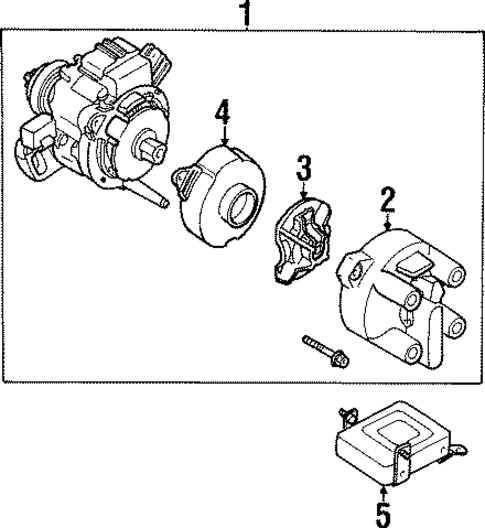 1
4
3
2
5