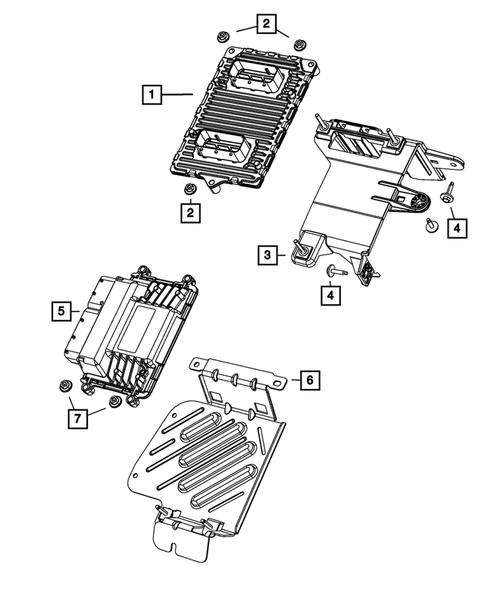 2
1
2
4
3
4
5
6
7