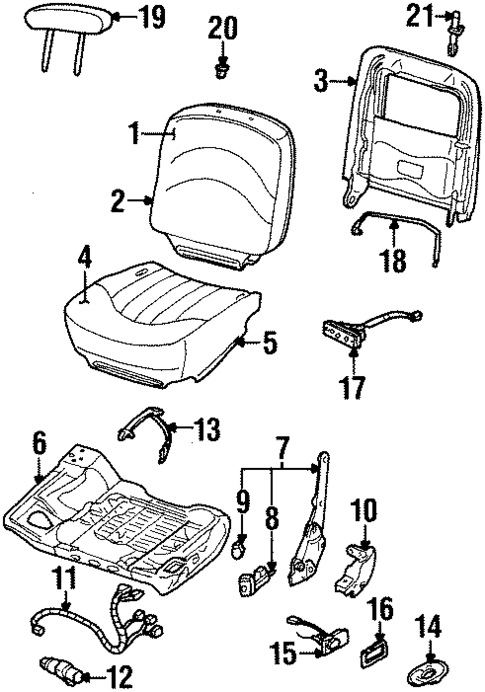 19
20
21
3
1
2
18
4
5
17
13
6
7
9
8
10
11
16
14
15
12