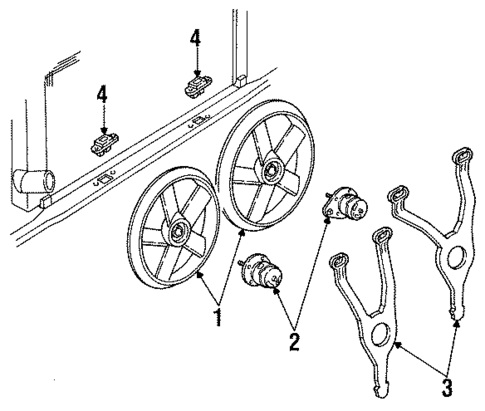 4
4
1
2
3