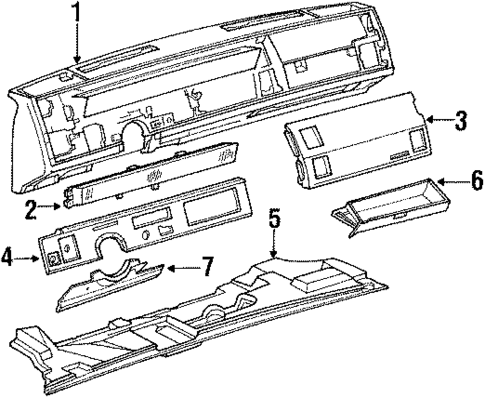 1
3
6
2
5
4
7