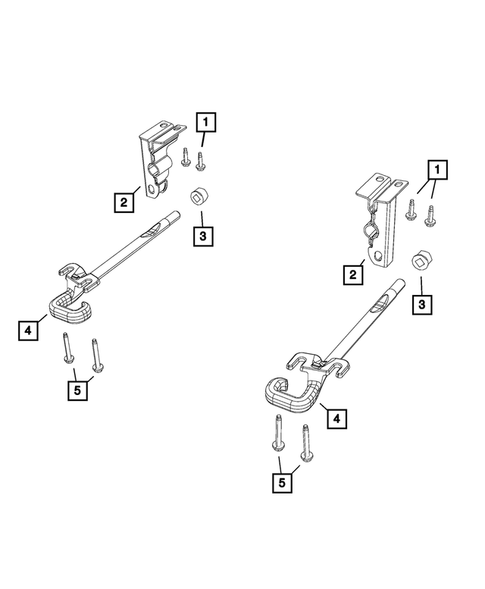 1
2
3
4
5
1
2
3
4
5