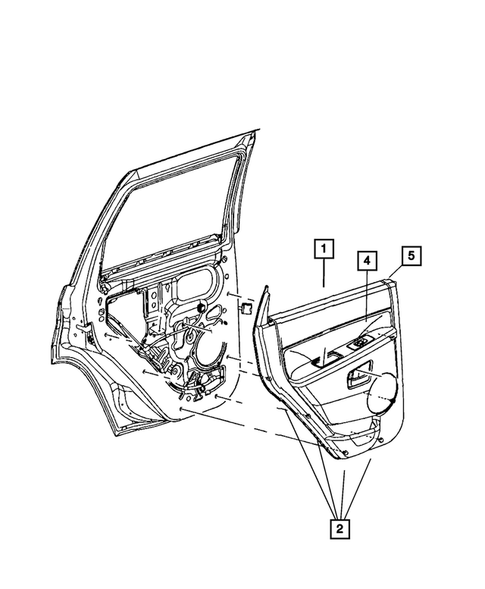 1
4
5
2