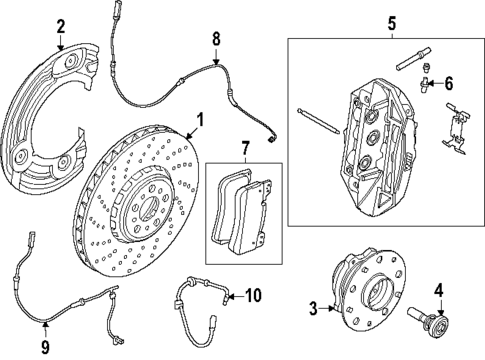 2
8
5
6
1
7
10
3
4
9