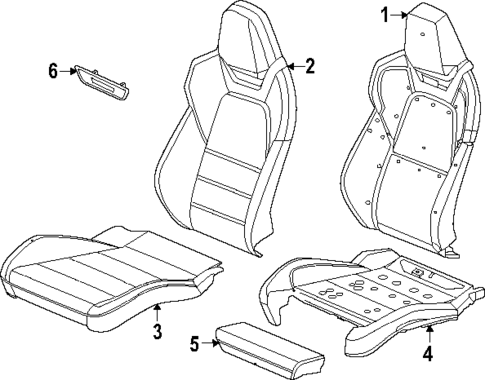 1
6
2
3
5
4