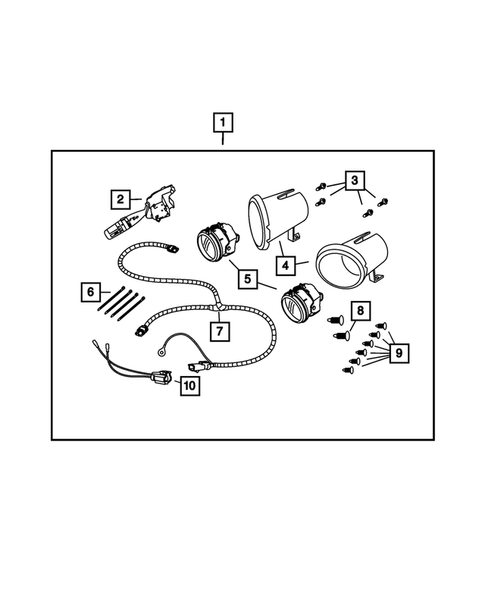 1
2
3
4
5
6
7
8
9
10