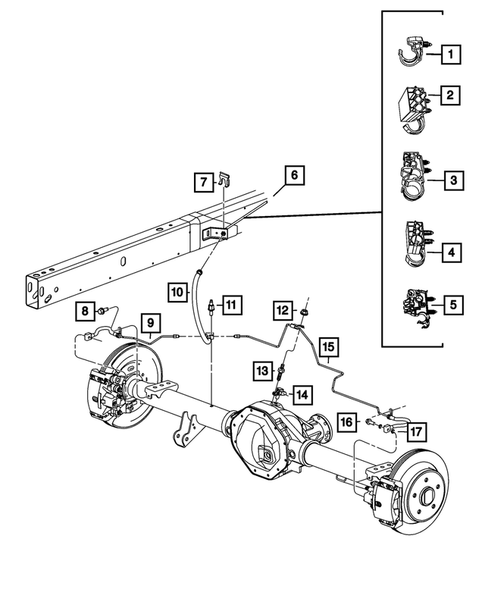 1
2
3
4
5
7
6
10
11
12
8
9
15
13
14
16
17