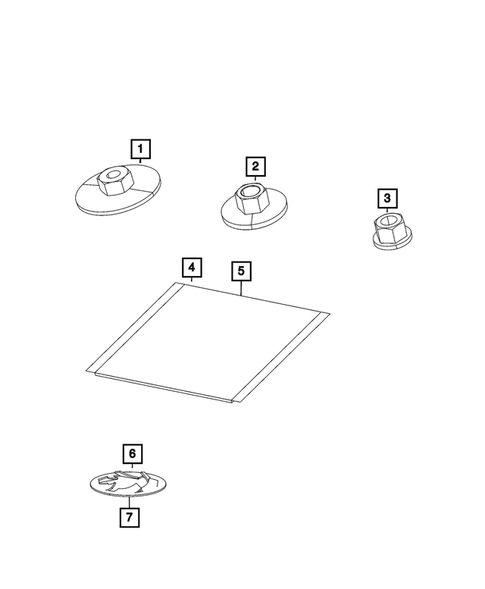 1
2
3
4
5
6
7